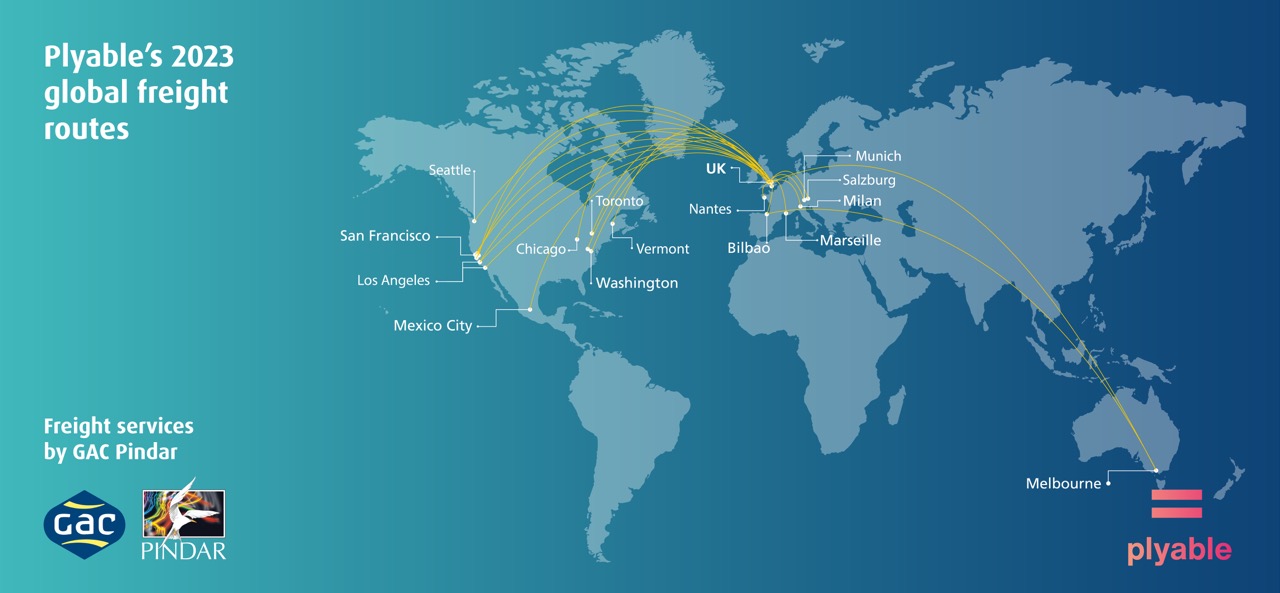 Plyable's 2023 global freight routes

Seattle
San Francisco
Los Angeles
Mexico City
Chicago
Toronto
Vermont
Washington
UK
Nantes
Bilbao
Munich
Salzburg
Milan
Marseille
Melbourne

Freight services by GAC Pindar

GAC

PINDAR

plyable